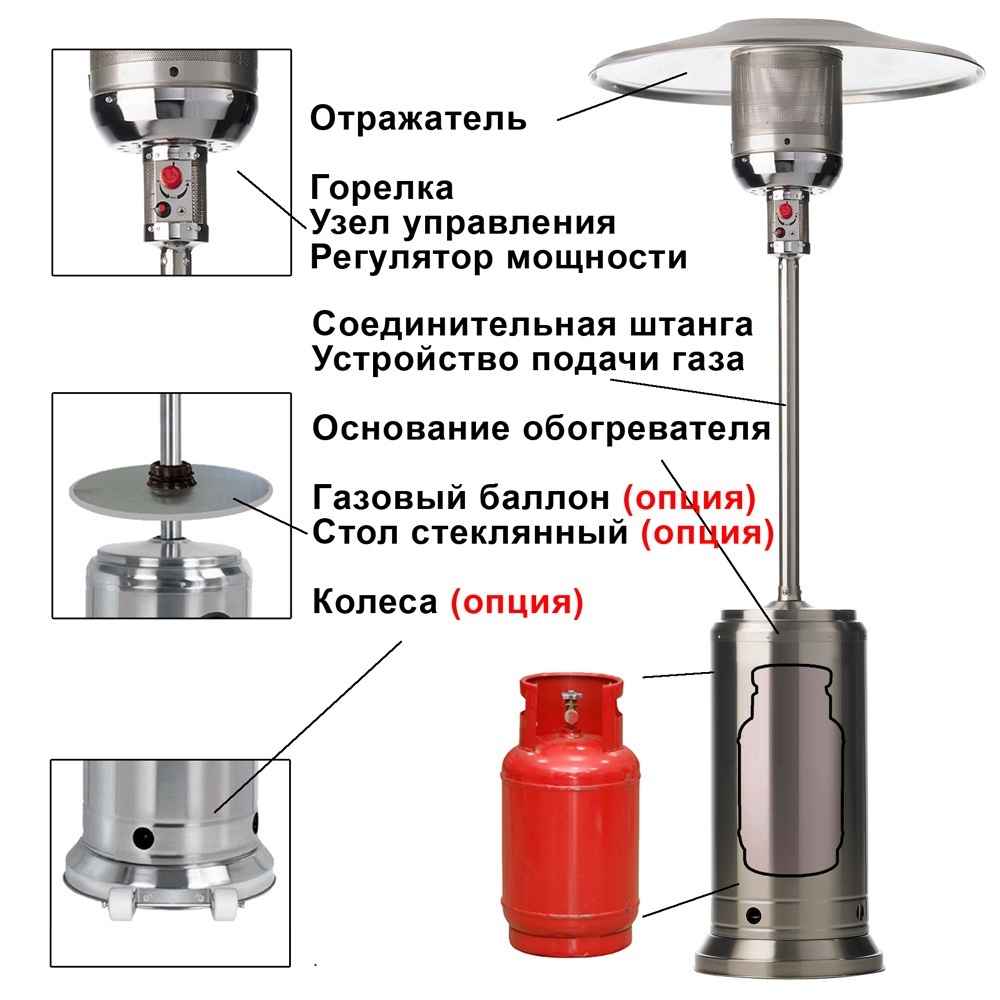 Отражатель

Горелка
Узел управления
Регулятор мощности

Соединительная штанга
Устройство подачи газа

Основание обогревателя

Газовый баллон (опция)
Стол стеклянный (опция)

Колеса (опция)